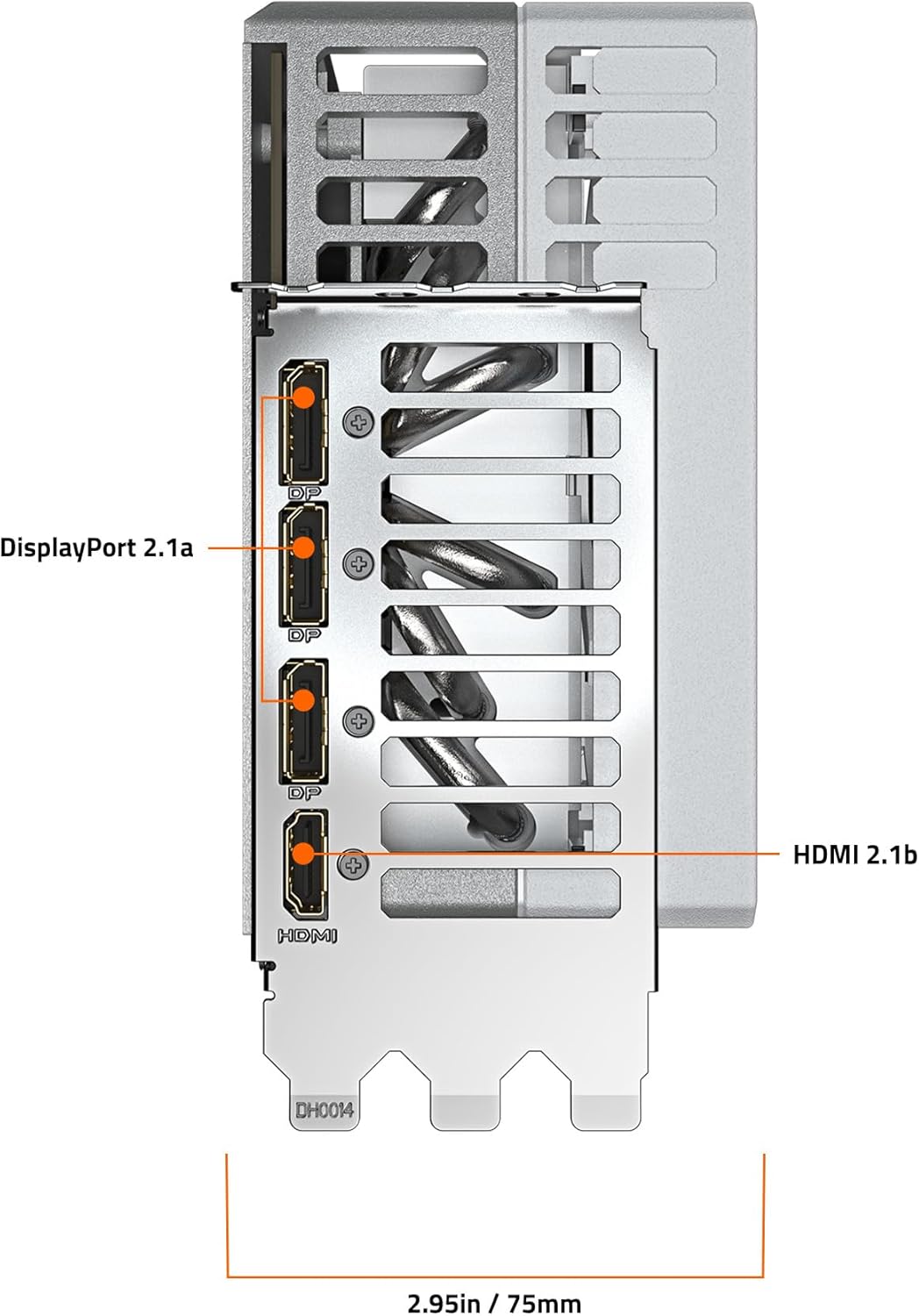 DP

DisplayPort 2.1a

DP

DP

HDMI 2.1b

HDMI

DH0014

2.95in / 75mm